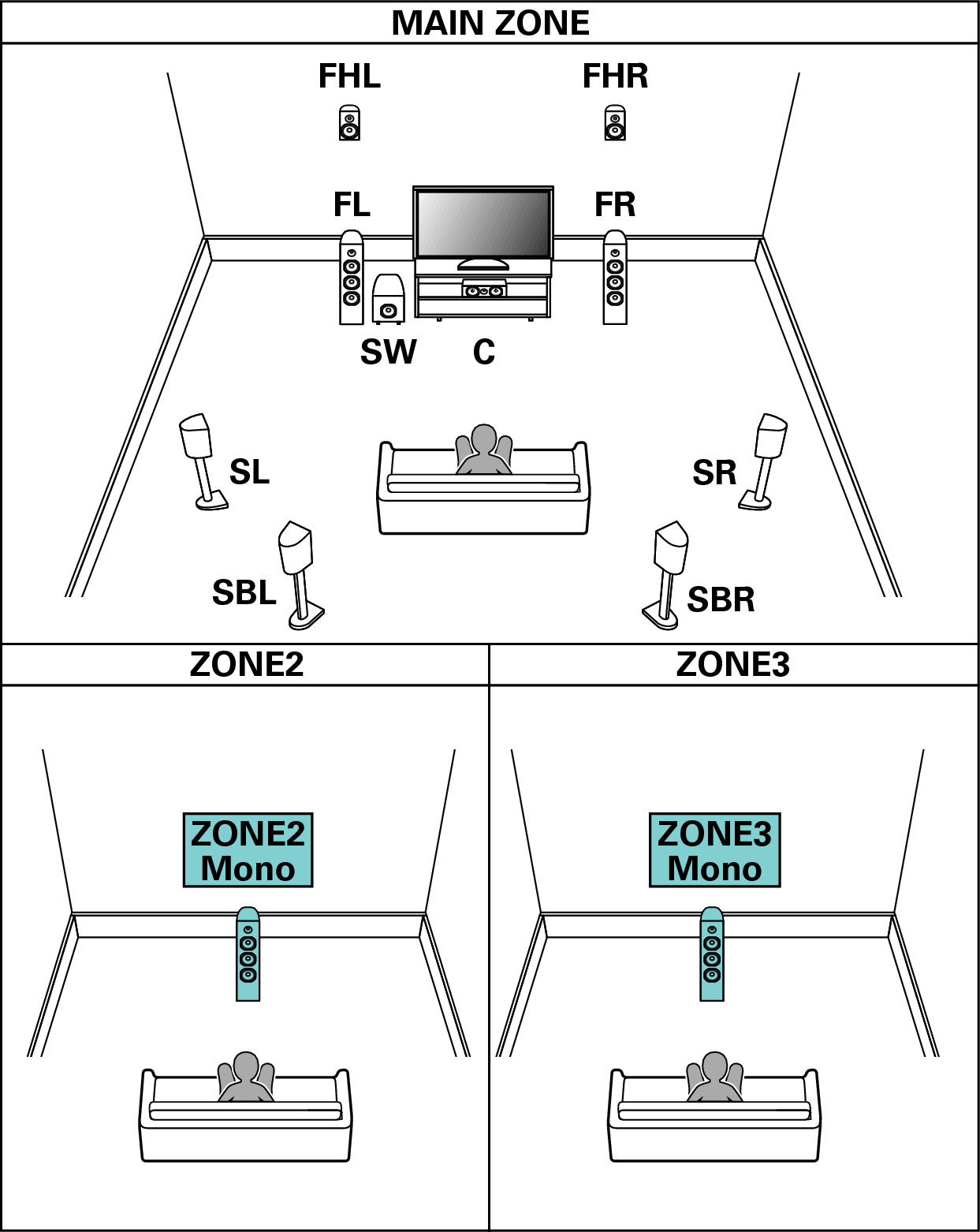 MAIN ZONE

FHL FHR

FL FR

SW C

SL SR

SBL SBR

ZONE2

ZONE2 Mono

ZONE3

ZONE3 Mono